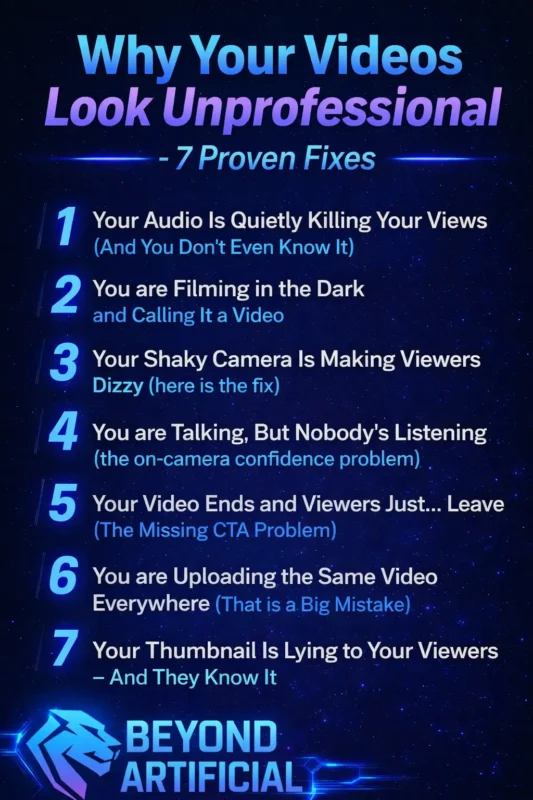 Why Your Videos Look Unprofessional

- 7 Proven Fixes

1 Your Audio Is Quietly Killing Your Views (And You Don't Even Know It)

2 You are Filming in the Dark and Calling It a Video

3 Your Shaky Camera Is Making Viewers Dizzy (here is the fix)

4 You are Talking, But Nobody's Listening (the on-camera confidence problem)

5 Your Video Ends and Viewers Just... Leave (The Missing CTA Problem)

6 You are Uploading the Same Video Everywhere (That is a Big Mistake)

7 Your Thumbnail Is Lying to Your Viewers – And They Know It

BEYOND ARTIFICIAL