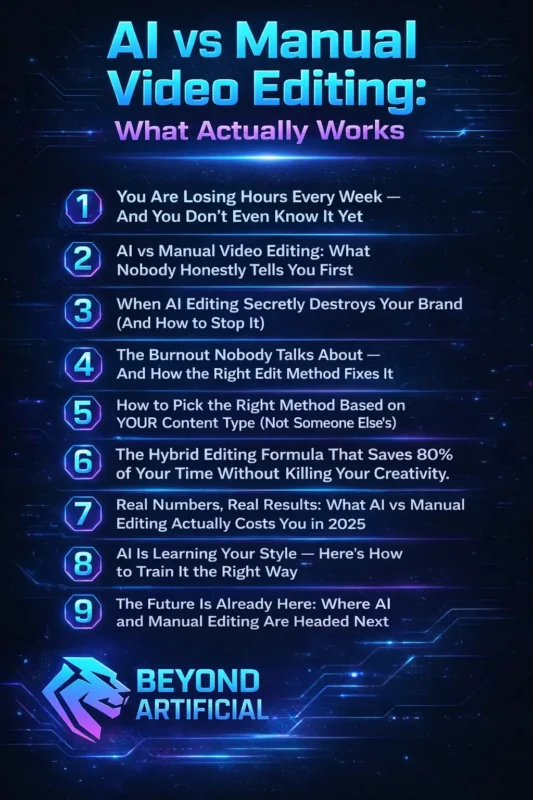 AI vs Manual Video Editing:
What Actually Works

1 You Are Losing Hours Every Week — And You Don't Even Know It Yet

2 AI vs Manual Video Editing: What Nobody Honestly Tells You First

3 When AI Editing Secretly Destroys Your Brand (And How to Stop It)

4 The Burnout Nobody Talks About — And How the Right Edit Method Fixes It

5 How to Pick the Right Method Based on YOUR Content Type (Not Someone Else's)

6 The Hybrid Editing Formula That Saves 80% of Your Time Without Killing Your Creativity.

7 Real Numbers, Real Results: What AI vs Manual Editing Actually Costs You in 2025

8 AI Is Learning Your Style — Here's How to Train It the Right Way

9 The Future Is Already Here: Where AI and Manual Editing Are Headed Next

BEYOND ARTIFICIAL