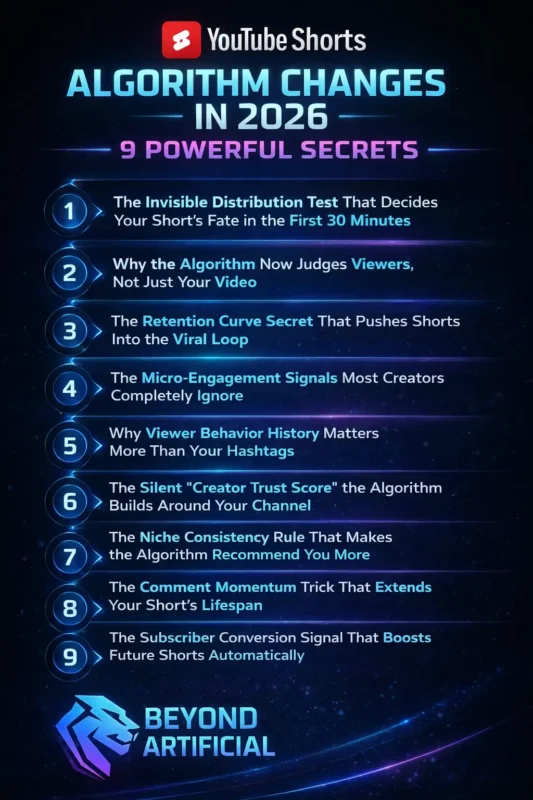 YouTube Shorts

ALGORITHM CHANGES IN 2026

9 POWERFUL SECRETS

1 The Invisible Distribution Test That Decides Your Short's Fate in the First 30 Minutes

2 Why the Algorithm Now Judges Viewers, Not Just Your Video

3 The Retention Curve Secret That Pushes Shorts Into the Viral Loop

4 The Micro-Engagement Signals Most Creators Completely Ignore

5 Why Viewer Behavior History Matters More Than Your Hashtags

6 The Silent "Creator Trust Score" the Algorithm Builds Around Your Channel

7 The Niche Consistency Rule That Makes the Algorithm Recommend You More

8 The Comment Momentum Trick That Extends Your Short's Lifespan

9 The Subscriber Conversion Signal That Boosts Future Shorts Automatically

BEYOND ARTIFICIAL