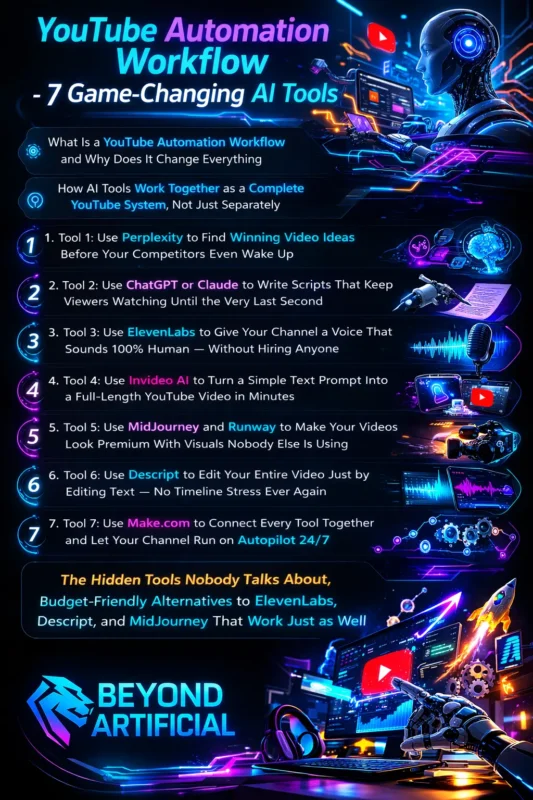 YouTube Automation Workflow
- 7 Game-Changing AI Tools

What Is a YouTube Automation Workflow and Why Does It Change Everything

How AI Tools Work Together as a Complete YouTube System, Not Just Separately

1
1. Tool 1: Use Perplexity to Find Winning Video Ideas Before Your Competitors Even Wake Up

2
2. Tool 2: Use ChatGPT or Claude to Write Scripts That Keep Viewers Watching Until the Very Last Second

3
3. Tool 3: Use ElevenLabs to Give Your Channel a Voice That Sounds 100% Human — Without Hiring Anyone

4
4. Tool 4: Use Invideo AI to Turn a Simple Text Prompt Into a Full-Length YouTube Video in Minutes

5
5. Tool 5: Use MidJourney and Runway to Make Your Videos Look Premium With Visuals Nobody Else Is Using

6
6. Tool 6: Use Descript to Edit Your Entire Video Just by Editing Text — No Timeline Stress Ever Again

7
7. Tool 7: Use Make.com to Connect Every Tool Together and Let Your Channel Run on Autopilot 24/7

The Hidden Tools Nobody Talks About, Budget-Friendly Alternatives to ElevenLabs, Descript, and MidJourney That Work Just as Well

BEYOND ARTIFICIAL