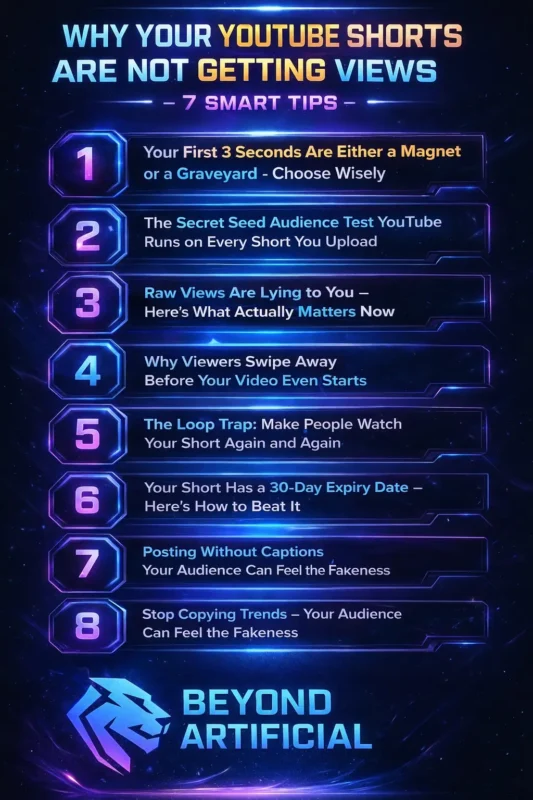 WHY YOUR YOUTUBE SHORTS ARE NOT GETTING VIEWS

– 7 SMART TIPS –

1 Your First 3 Seconds Are Either a Magnet or a Graveyard - Choose Wisely

2 The Secret Seed Audience Test YouTube Runs on Every Short You Upload

3 Raw Views Are Lying to You – Here's What Actually Matters Now

4 Why Viewers Swipe Away Before Your Video Even Starts

5 The Loop Trap: Make People Watch Your Short Again and Again

6 Your Short Has a 30-Day Expiry Date – Here's How to Beat It

7 Posting Without Captions Your Audience Can Feel the Fakeness

8 Stop Copying Trends – Your Audience Can Feel the Fakeness

BEYOND ARTIFICIAL