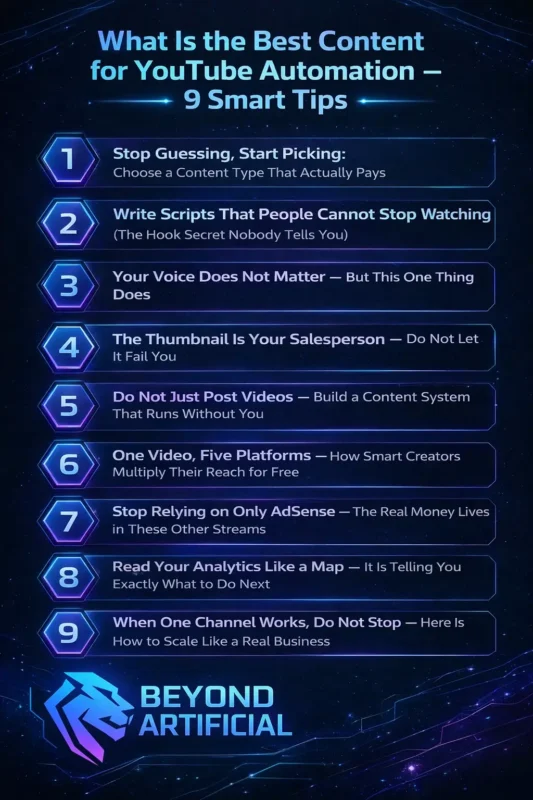 What Is the Best Content for YouTube Automation — 9 Smart Tips

1 Stop Guessing, Start Picking: Choose a Content Type That Actually Pays

2 Write Scripts That People Cannot Stop Watching (The Hook Secret Nobody Tells You)

3 Your Voice Does Not Matter — But This One Thing Does

4 The Thumbnail Is Your Salesperson — Do Not Let It Fail You

5 Do Not Just Post Videos — Build a Content System That Runs Without You

6 One Video, Five Platforms — How Smart Creators Multiply Their Reach for Free

7 Stop Relying on Only AdSense — The Real Money Lives in These Other Streams

8 Read Your Analytics Like a Map — It Is Telling You Exactly What to Do Next

9 When One Channel Works, Do Not Stop — Here Is How to Scale Like a Real Business

BEYOND ARTIFICIAL