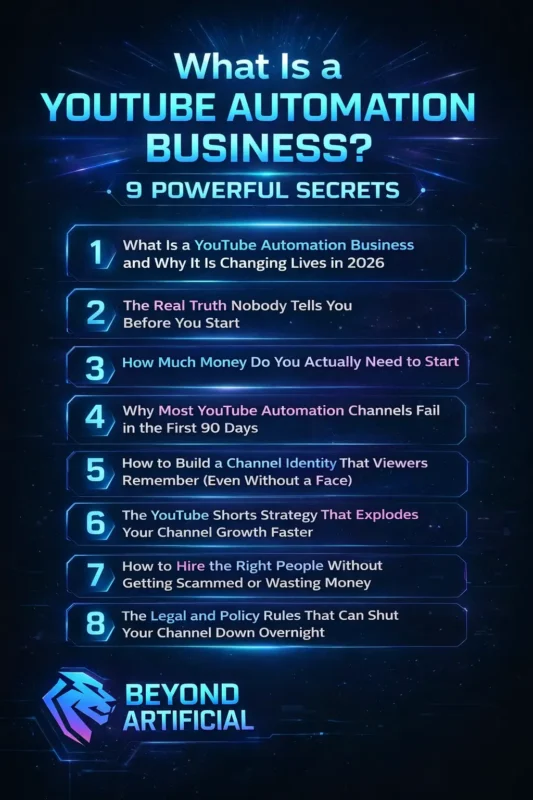 What Is a
YOUTUBE AUTOMATION BUSINESS?

9 POWERFUL SECRETS

1 What Is a YouTube Automation Business and Why It Is Changing Lives in 2026

2 The Real Truth Nobody Tells You Before You Start

3 How Much Money Do You Actually Need to Start

4 Why Most YouTube Automation Channels Fail in the First 90 Days

5 How to Build a Channel Identity That Viewers Remember (Even Without a Face)

6 The YouTube Shorts Strategy That Explodes Your Channel Growth Faster

7 How to Hire the Right People Without Getting Scammed or Wasting Money

8 The Legal and Policy Rules That Can Shut Your Channel Down Overnight

BEYOND ARTIFICIAL