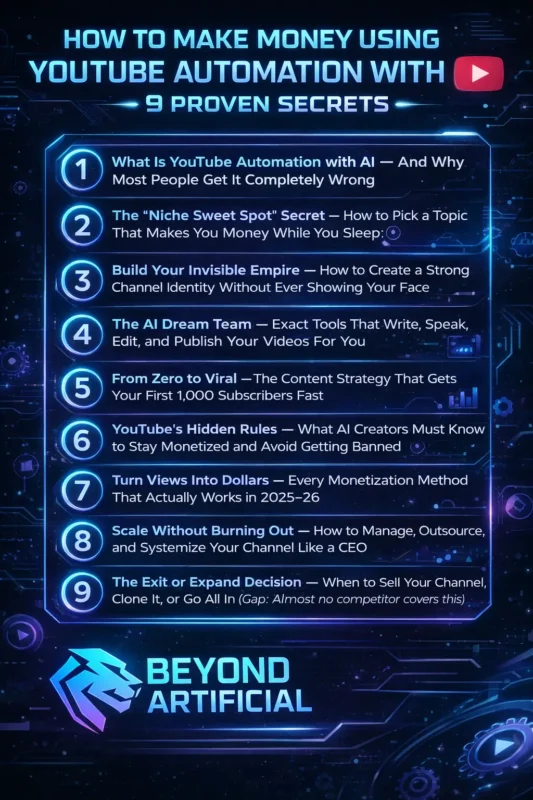 HOW TO MAKE MONEY USING YOUTUBE AUTOMATION WITH

9 PROVEN SECRETS

1 What Is YouTube Automation with AI — And Why Most People Get It Completely Wrong

2 The "Niche Sweet Spot" Secret — How to Pick a Topic That Makes You Money While You Sleep:

3 Build Your Invisible Empire — How to Create a Strong Channel Identity Without Ever Showing Your Face

4 The AI Dream Team — Exact Tools That Write, Speak, Edit, and Publish Your Videos For You

5 From Zero to Viral —The Content Strategy That Gets Your First 1,000 Subscribers Fast

6 YouTube's Hidden Rules — What AI Creators Must Know to Stay Monetized and Avoid Getting Banned

7 Turn Views Into Dollars — Every Monetization Method That Actually Works in 2025–26

8 Scale Without Burning Out — How to Manage, Outsource, and Systemize Your Channel Like a CEO

9 The Exit or Expand Decision — When to Sell Your Channel, Clone It, or Go All In (Gap: Almost no competitor covers this)

BEYOND ARTIFICIAL