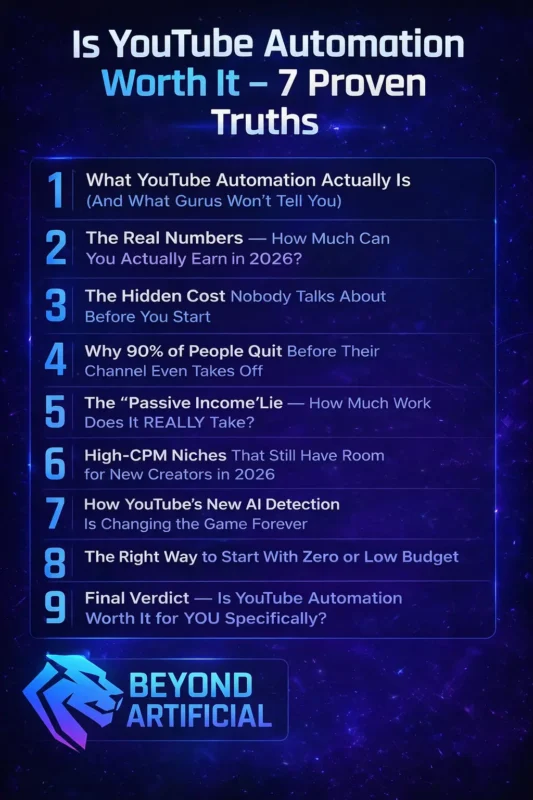 Is YouTube Automation Worth It – 7 Proven Truths

1 What YouTube Automation Actually Is (And What Gurus Won't Tell You)

2 The Real Numbers — How Much Can You Actually Earn in 2026?

3 The Hidden Cost Nobody Talks About Before You Start

4 Why 90% of People Quit Before Their Channel Even Takes Off

5 The "Passive Income'Lie — How Much Work Does It REALLY Take?

6 High-CPM Niches That Still Have Room for New Creators in 2026

7 How YouTube's New AI Detection Is Changing the Game Forever

8 The Right Way to Start With Zero or Low Budget

9 Final Verdict — Is YouTube Automation Worth It for YOU Specifically?

BEYOND ARTIFICIAL