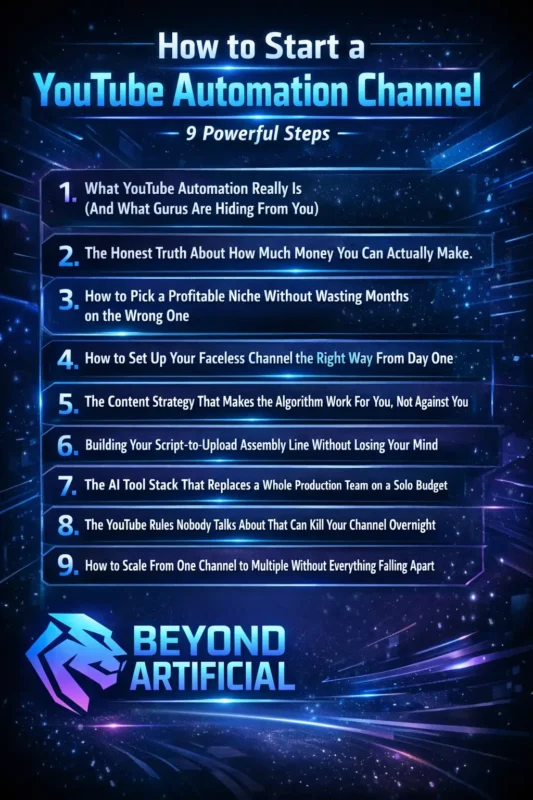 How to Start a
YouTube Automation Channel

9 Powerful Steps

1. What YouTube Automation Really Is (And What Gurus Are Hiding From You)

2. The Honest Truth About How Much Money You Can Actually Make.

3. How to Pick a Profitable Niche Without Wasting Months on the Wrong One

4. How to Set Up Your Faceless Channel the Right Way From Day One

5. The Content Strategy That Makes the Algorithm Work For You, Not Against You

6. Building Your Script-to-Upload Assembly Line Without Losing Your Mind

7. The AI Tool Stack That Replaces a Whole Production Team on a Solo Budget

8. The YouTube Rules Nobody Talks About That Can Kill Your Channel Overnight

9. How to Scale From One Channel to Multiple Without Everything Falling Apart

BEYOND
ARTIFICIAL