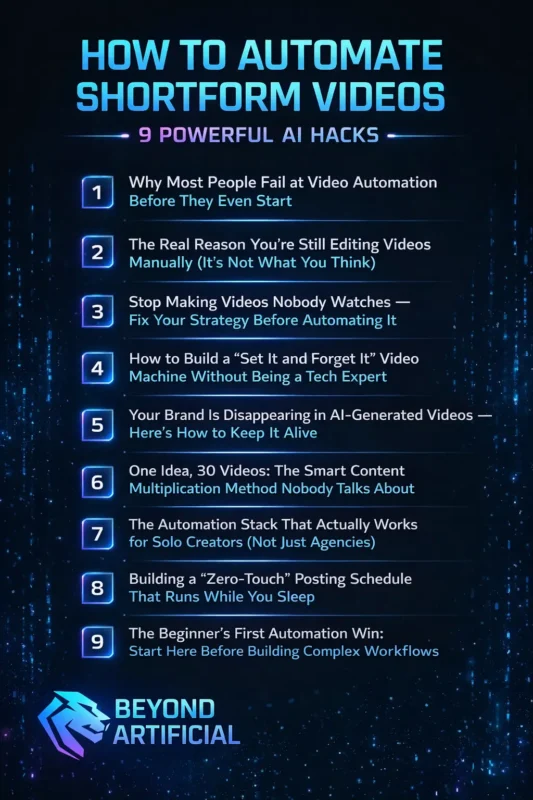 HOW TO AUTOMATE SHORTFORM VIDEOS

9 POWERFUL AI HACKS

1 Why Most People Fail at Video Automation Before They Even Start

2 The Real Reason You're Still Editing Videos Manually (It's Not What You Think)

3 Stop Making Videos Nobody Watches — Fix Your Strategy Before Automating It

4 How to Build a "Set It and Forget It" Video Machine Without Being a Tech Expert

5 Your Brand Is Disappearing in AI-Generated Videos — Here's How to Keep It Alive

6 One Idea, 30 Videos: The Smart Content Multiplication Method Nobody Talks About

7 The Automation Stack That Actually Works for Solo Creators (Not Just Agencies)

8 Building a "Zero-Touch" Posting Schedule That Runs While You Sleep

9 The Beginner's First Automation Win: Start Here Before Building Complex Workflows

BEYOND ARTIFICIAL