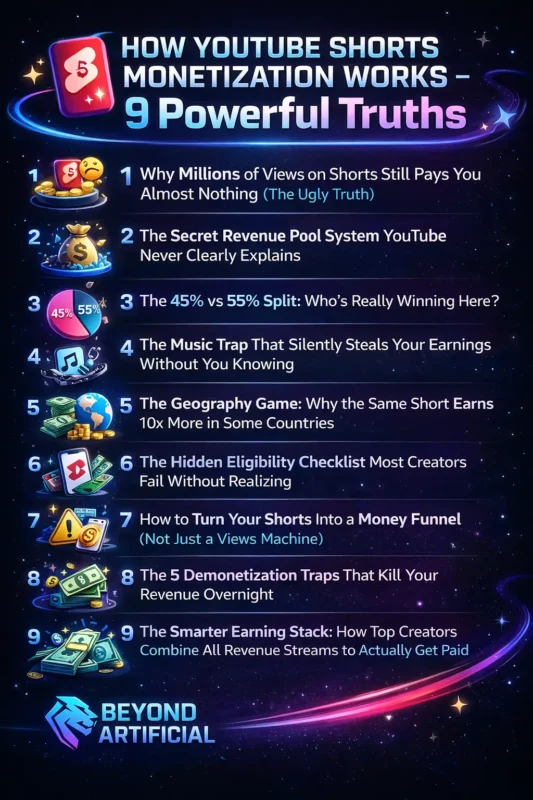 HOW YOUTUBE SHORTS MONETIZATION WORKS – 9 Powerful Truths

1 1 Why Millions of Views on Shorts Still Pays You Almost Nothing (The Ugly Truth)

2 2 The Secret Revenue Pool System YouTube Never Clearly Explains

3 45% 55% 3 The 45% vs 55% Split: Who's Really Winning Here?

4 4 The Music Trap That Silently Steals Your Earnings Without You Knowing

5 5 The Geography Game: Why the Same Short Earns 10x More in Some Countries

6 6 The Hidden Eligibility Checklist Most Creators Fail Without Realizing

7 7 How to Turn Your Shorts Into a Money Funnel (Not Just a Views Machine)

8 8 The 5 Demonetization Traps That Kill Your Revenue Overnight

9 9 The Smarter Earning Stack: How Top Creators Combine All Revenue Streams to Actually Get Paid

BEYOND ARTIFICIAL