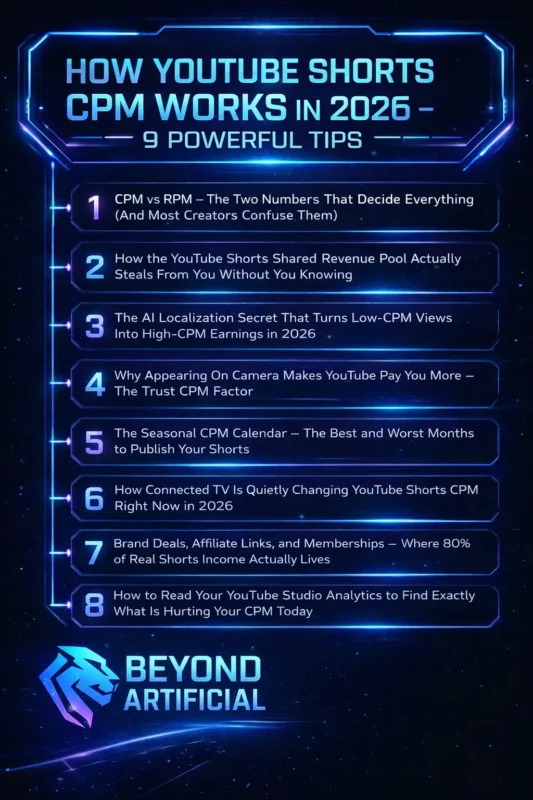 HOW YOUTUBE SHORTS CPM WORKS IN 2026 –

9 POWERFUL TIPS

1 CPM vs RPM – The Two Numbers That Decide Everything (And Most Creators Confuse Them)

2 How the YouTube Shorts Shared Revenue Pool Actually Steals From You Without You Knowing

3 The AI Localization Secret That Turns Low-CPM Views Into High-CPM Earnings in 2026

4 Why Appearing On Camera Makes YouTube Pay You More – The Trust CPM Factor

5 The Seasonal CPM Calendar – The Best and Worst Months to Publish Your Shorts

6 How Connected TV Is Quietly Changing YouTube Shorts CPM Right Now in 2026

7 Brand Deals, Affiliate Links, and Memberships – Where 80% of Real Shorts Income Actually Lives

8 How to Read Your YouTube Studio Analytics to Find Exactly What Is Hurting Your CPM Today

BEYOND ARTIFICIAL