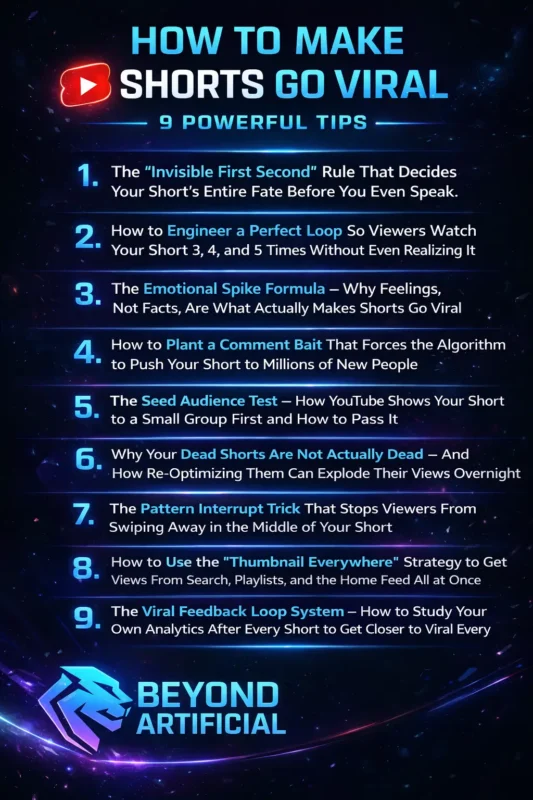 HOW TO MAKE SHORTS GO VIRAL

9 POWERFUL TIPS

1. The "Invisible First Second" Rule That Decides Your Short's Entire Fate Before You Even Speak.

2. How to Engineer a Perfect Loop So Viewers Watch Your Short 3, 4, and 5 Times Without Even Realizing It

3. The Emotional Spike Formula – Why Feelings, Not Facts, Are What Actually Makes Shorts Go Viral

4. How to Plant a Comment Bait That Forces the Algorithm to Push Your Short to Millions of New People

5. The Seed Audience Test – How YouTube Shows Your Short to a Small Group First and How to Pass It

6. Why Your Dead Shorts Are Not Actually Dead – And How Re-Optimizing Them Can Explode Their Views Overnight

7. The Pattern Interrupt Trick That Stops Viewers From Swiping Away in the Middle of Your Short

8. How to Use the "Thumbnail Everywhere" Strategy to Get Views From Search, Playlists, and the Home Feed All at Once

9. The Viral Feedback Loop System – How to Study Your Own Analytics After Every Short to Get Closer to Viral Every

BEYOND ARTIFICIAL