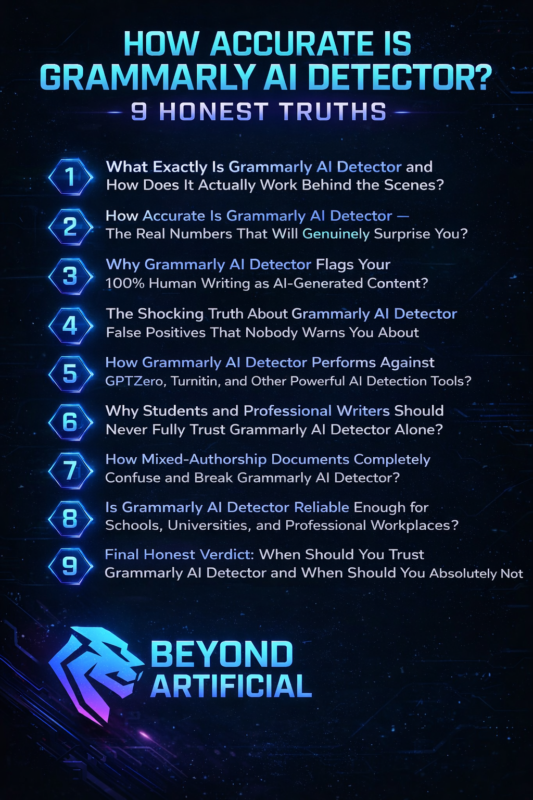 HOW ACCURATE IS GRAMMARLY AI DETECTOR?

9 HONEST TRUTHS

1 What Exactly Is Grammarly AI Detector and How Does It Actually Work Behind the Scenes?

2 How Accurate Is Grammarly AI Detector — The Real Numbers That Will Genuinely Surprise You?

3 Why Grammarly AI Detector Flags Your 100% Human Writing as AI-Generated Content?

4 The Shocking Truth About Grammarly AI Detector False Positives That Nobody Warns You About

5 How Grammarly AI Detector Performs Against GPTZero, Turnitin, and Other Powerful AI Detection Tools?

6 Why Students and Professional Writers Should Never Fully Trust Grammarly AI Detector Alone?

7 How Mixed-Authorship Documents Completely Confuse and Break Grammarly AI Detector?

8 Is Grammarly AI Detector Reliable Enough for Schools, Universities, and Professional Workplaces?

9 Final Honest Verdict: When Should You Trust Grammarly AI Detector and When Should You Absolutely Not

BEYOND ARTIFICIAL