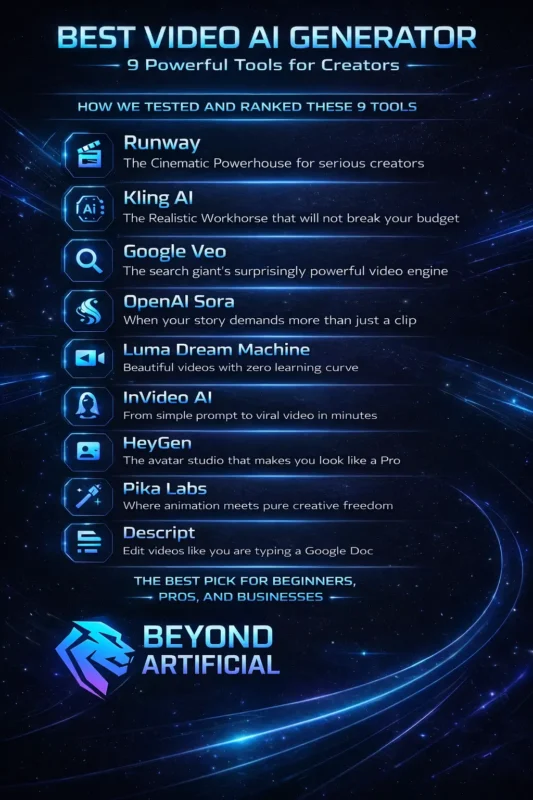 BEST VIDEO AI GENERATOR
9 Powerful Tools for Creators

HOW WE TESTED AND RANKED THESE 9 TOOLS

Runway
The Cinematic Powerhouse for serious creators

Ai
Kling AI
The Realistic Workhorse that will not break your budget

Google Veo
The search giant's surprisingly powerful video engine

OpenAI Sora
When your story demands more than just a clip

Luma Dream Machine
Beautiful videos with zero learning curve

InVideo AI
From simple prompt to viral video in minutes

HeyGen
The avatar studio that makes you look like a Pro

Pika Labs
Where animation meets pure creative freedom

Descript
Edit videos like you are typing a Google Doc

THE BEST PICK FOR BEGINNERS, PROS, AND BUSINESSES

BEYOND ARTIFICIAL