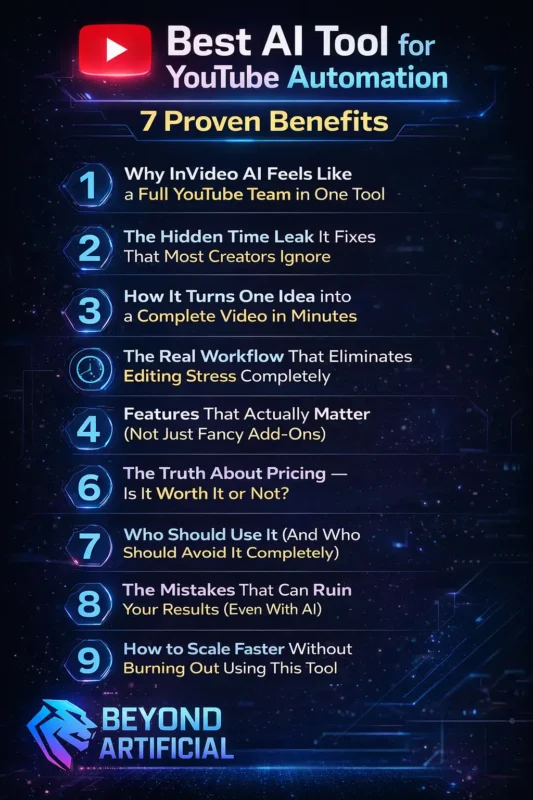 Best AI Tool for YouTube Automation

7 Proven Benefits

1 Why InVideo AI Feels Like a Full YouTube Team in One Tool

2 The Hidden Time Leak It Fixes That Most Creators Ignore

3 How It Turns One Idea into a Complete Video in Minutes

The Real Workflow That Eliminates Editing Stress Completely

4 Features That Actually Matter (Not Just Fancy Add-Ons)

6 The Truth About Pricing — Is It Worth It or Not?

7 Who Should Use It (And Who Should Avoid It Completely)

8 The Mistakes That Can Ruin Your Results (Even With AI)

9 How to Scale Faster Without Burning Out Using This Tool

BEYOND ARTIFICIAL