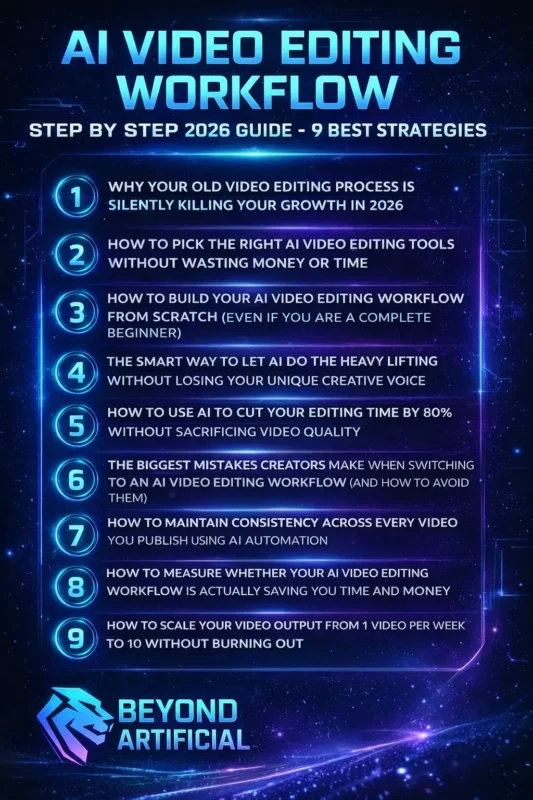 AI VIDEO EDITING WORKFLOW

STEP BY STEP 2026 GUIDE - 9 BEST STRATEGIES

1 WHY YOUR OLD VIDEO EDITING PROCESS IS SILENTLY KILLING YOUR GROWTH IN 2026

2 HOW TO PICK THE RIGHT AI VIDEO EDITING TOOLS WITHOUT WASTING MONEY OR TIME

3 HOW TO BUILD YOUR AI VIDEO EDITING WORKFLOW FROM SCRATCH (EVEN IF YOU ARE A COMPLETE BEGINNER)

4 THE SMART WAY TO LET AI DO THE HEAVY LIFTING WITHOUT LOSING YOUR UNIQUE CREATIVE VOICE

5 HOW TO USE AI TO CUT YOUR EDITING TIME BY 80% WITHOUT SACRIFICING VIDEO QUALITY

6 THE BIGGEST MISTAKES CREATORS MAKE WHEN SWITCHING TO AN AI VIDEO EDITING WORKFLOW (AND HOW TO AVOID THEM)

7 HOW TO MAINTAIN CONSISTENCY ACROSS EVERY VIDEO YOU PUBLISH USING AI AUTOMATION

8 HOW TO MEASURE WHETHER YOUR AI VIDEO EDITING WORKFLOW IS ACTUALLY SAVING YOU TIME AND MONEY

9 HOW TO SCALE YOUR VIDEO OUTPUT FROM 1 VIDEO PER WEEK TO 10 WITHOUT BURNING OUT

BEYOND ARTIFICIAL